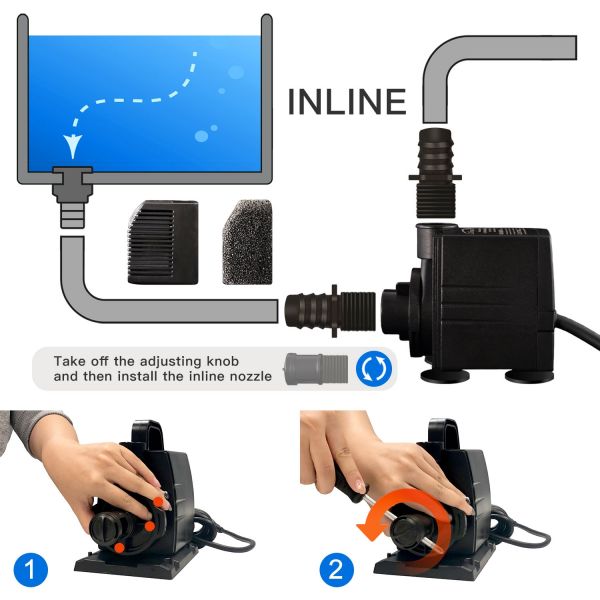 INLINE

Take off the adjusting knob and then install the inline nozzle

1

2