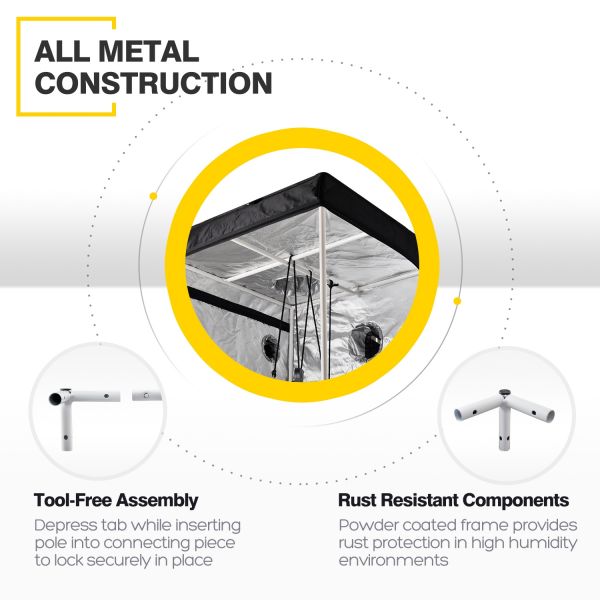 ALL METAL CONSTRUCTION

Tool-Free Assembly

Depress tab while inserting pole into connecting piece to lock securely in place

Rust Resistant Components

Powder coated frame provides rust protection in high humidity environments